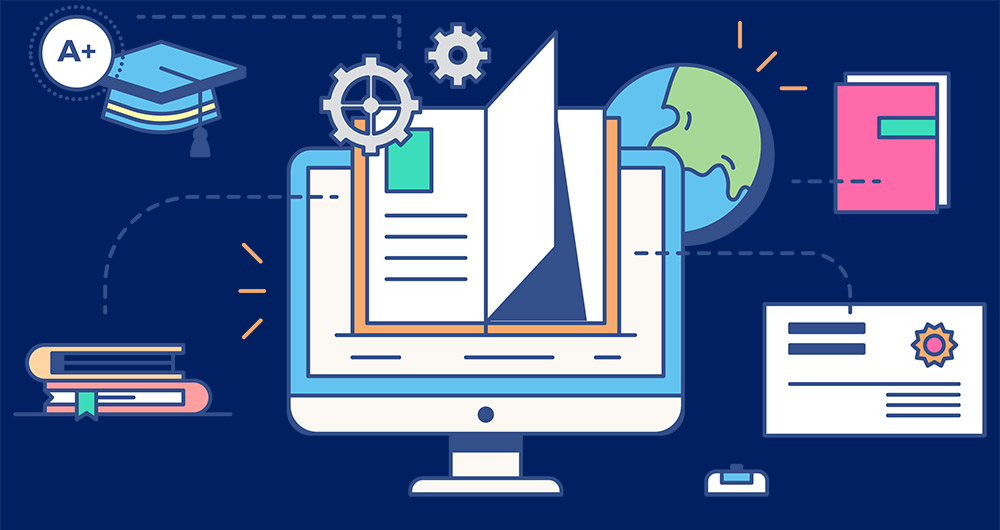 A+